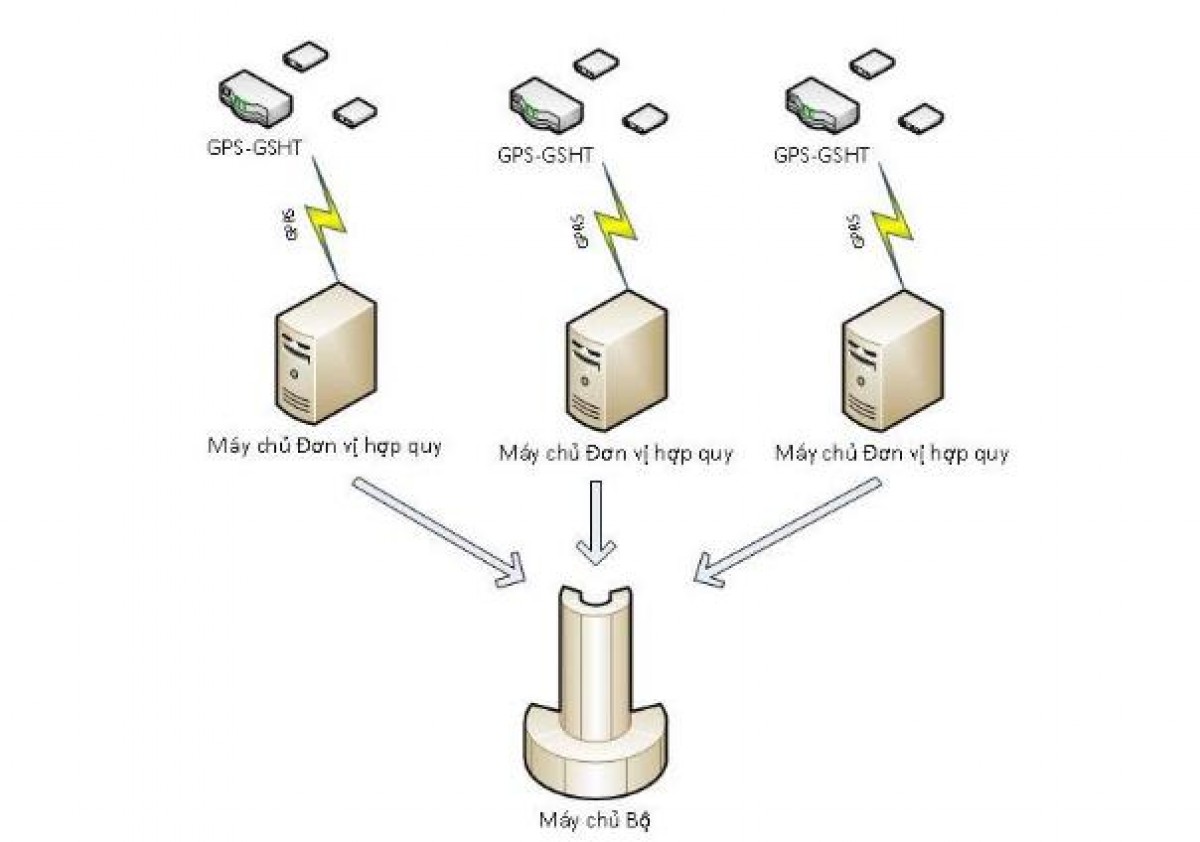 GPS-GSHT
GPRS
Máy chủ Đơn vị hợp quy

GPS-GSHT
GPRS
Máy chủ Đơn vị hợp quy

GPS-GSHT
GPRS
Máy chủ Đơn vị hợp quy

Máy chủ Bộ