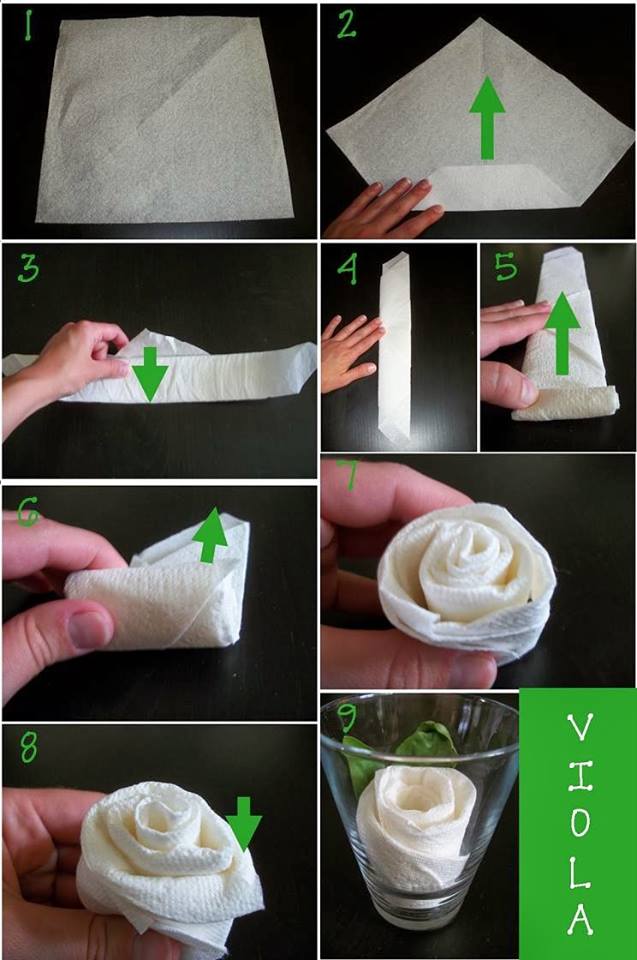 1

2

3

4

5

6

7

8

9

VIOLA