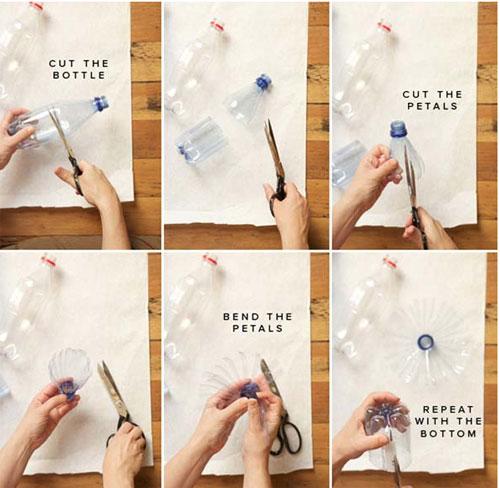 CUT THE BOTTLE

CUT THE PETALS

BEND THE PETALS

REPEAT WITH THE BOTTOM