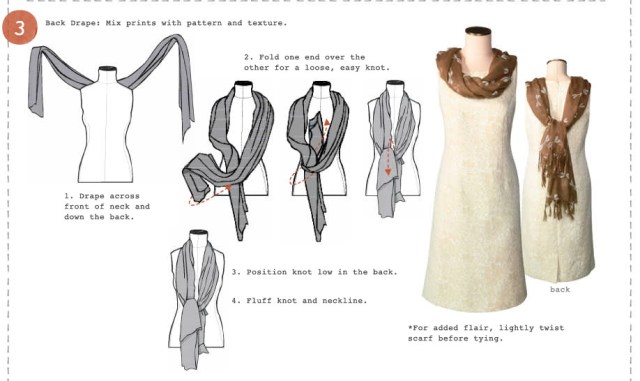 3

Back Drape: Mix prints with pattern and texture.

1. Drape across front of neck and down the back.

2. Fold one end over the other for a loose, easy knot.

3. Position knot low in the back.

4. Fluff knot and neckline.

back

*For added flair, lightly twist scarf before tying.