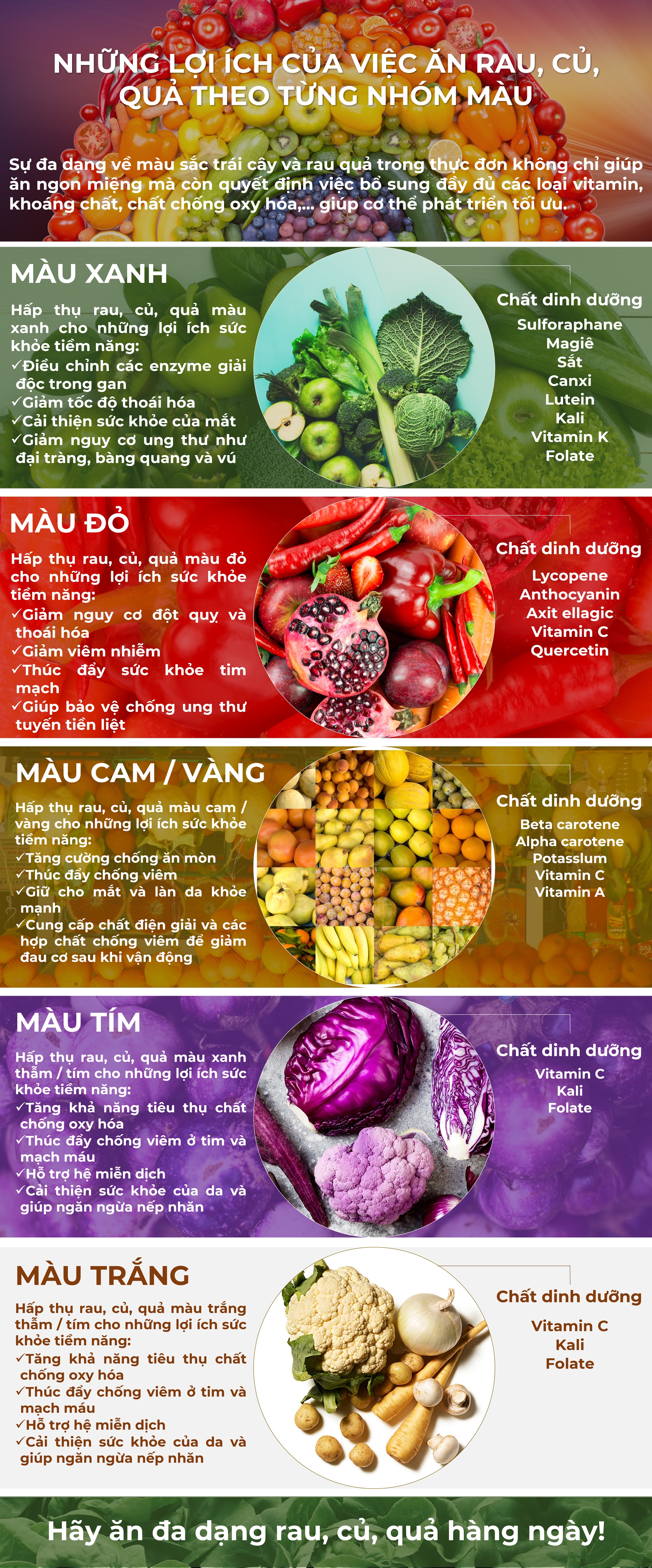 NHỮNG LỢI ÍCH CỦA VIỆC ĂN RAU, CỦ, QUẢ THEO TỪNG NHÓM MÀU

Sự đa dạng về màu sắc trái cây và rau quả trong thực đơn không chỉ giúp ăn ngon miệng mà còn quyết định việc bổ sung đầy đủ các loại vitamin, khoáng chất, chất chống oxy hóa,... giúp cơ thể phát triển tối ưu.

MÀU XANH

Hấp thụ rau, củ, quả màu xanh cho những lợi ích sức khỏe tiềm năng:
✓Điều chỉnh các enzyme giải độc trong gan
✓Giảm tốc độ thoái hóa
✓Cải thiện sức khỏe của mắt
✓Giảm nguy cơ ung thư như đại tràng, bàng quang và vú

Chất dinh dưỡng
Sulforaphane
Magiê
Sắt
Canxi
Lutein
Kali
Vitamin K
Folate

MÀU ĐỎ

Hấp thụ rau, củ, quả màu đỏ cho những lợi ích sức khỏe tiềm năng:
✓Giảm nguy cơ đột quỵ và thoái hóa
✓Giảm viêm nhiễm
✓Thúc đẩy sức khỏe tim mạch
✓Giúp bảo vệ chống ung thư tuyến tiền liệt

Chất dinh dưỡng
Lycopene
Anthocyanin
Axit ellagic
Vitamin C
Quercetin

MÀU CAM / VÀNG

Hấp thụ rau, củ, quả màu cam / vàng cho những lợi ích sức khỏe tiềm năng:
✓Tăng cường chống ăn mòn
✓Thúc đẩy chống viêm
✓Giữ cho mắt và làn da khỏe mạnh
✓Cung cấp chất điện giải và các hợp chất chống viêm để giảm đau cơ sau khi vận động

Chất dinh dưỡng
Beta carotene
Alpha carotene
Potasslum
Vitamin C
Vitamin A

MÀU TÍM

Hấp thụ rau, củ, quả màu xanh thẫm / tím cho những lợi ích sức khỏe tiềm năng:
✓Tăng khả năng tiêu thụ chất chống oxy hóa
✓Thúc đẩy chống viêm ở tim và mạch máu
✓Hỗ trợ hệ miễn dịch
✓Cải thiện sức khỏe của da và giúp ngăn ngừa nếp nhăn

Chất dinh dưỡng
Vitamin C
Kali
Folate

MÀU TRẮNG

Hấp thụ rau, củ, quả màu trắng thẫm / tím cho những lợi ích sức khỏe tiềm năng:
✓Tăng khả năng tiêu thụ chất chống oxy hóa
✓Thúc đẩy chống viêm ở tim và mạch máu
✓Hỗ trợ hệ miễn dịch
✓Cải thiện sức khỏe của da và giúp ngăn ngừa nếp nhăn

Chất dinh dưỡng
Vitamin C
Kali
Folate

Hãy ăn đa dạng rau, củ, quả hàng ngày!