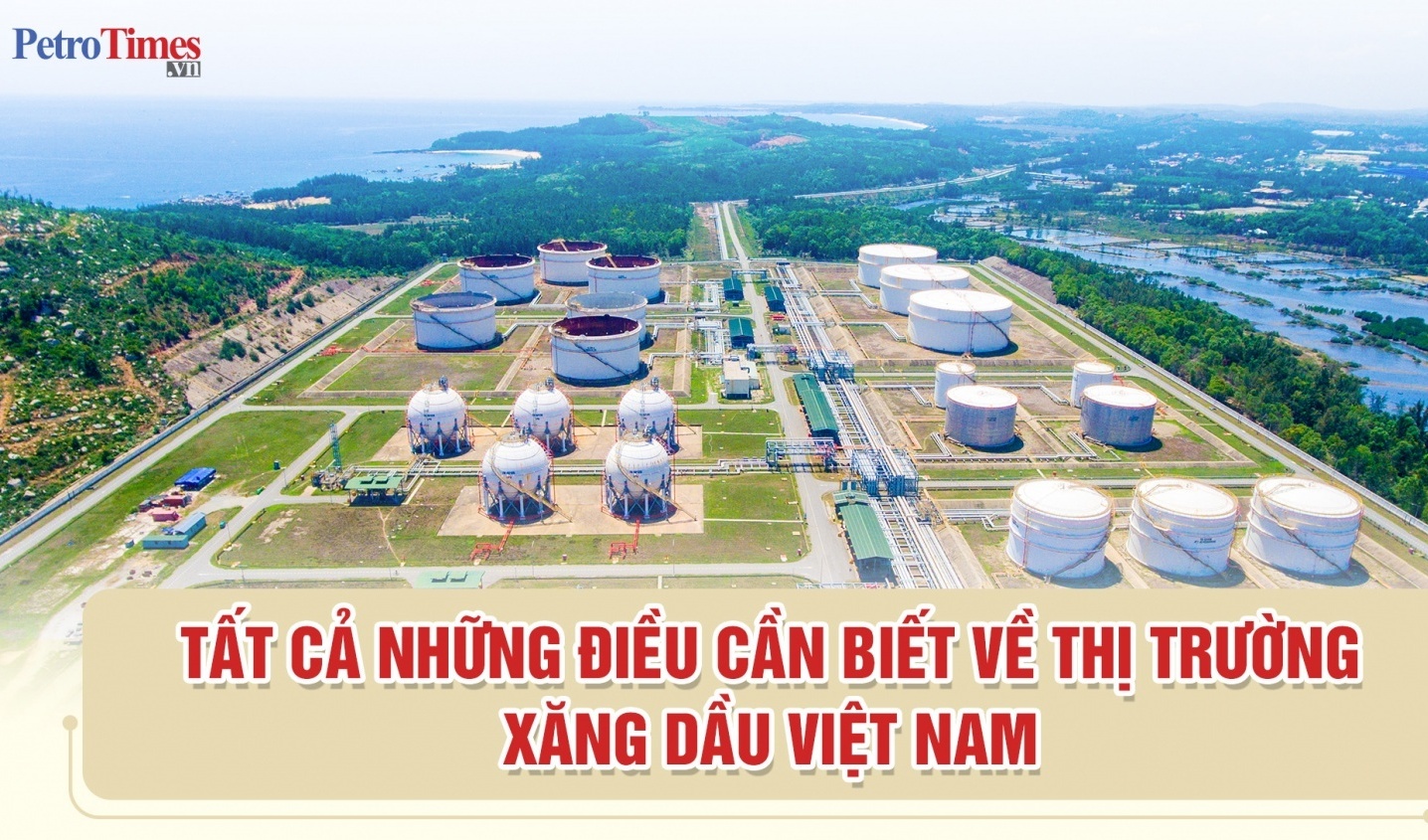 PetroTimes .vn

TẤT CẢ NHỮNG ĐIỀU CẦN BIẾT VỀ THỊ TRƯỜNG XĂNG DẦU VIỆT NAM