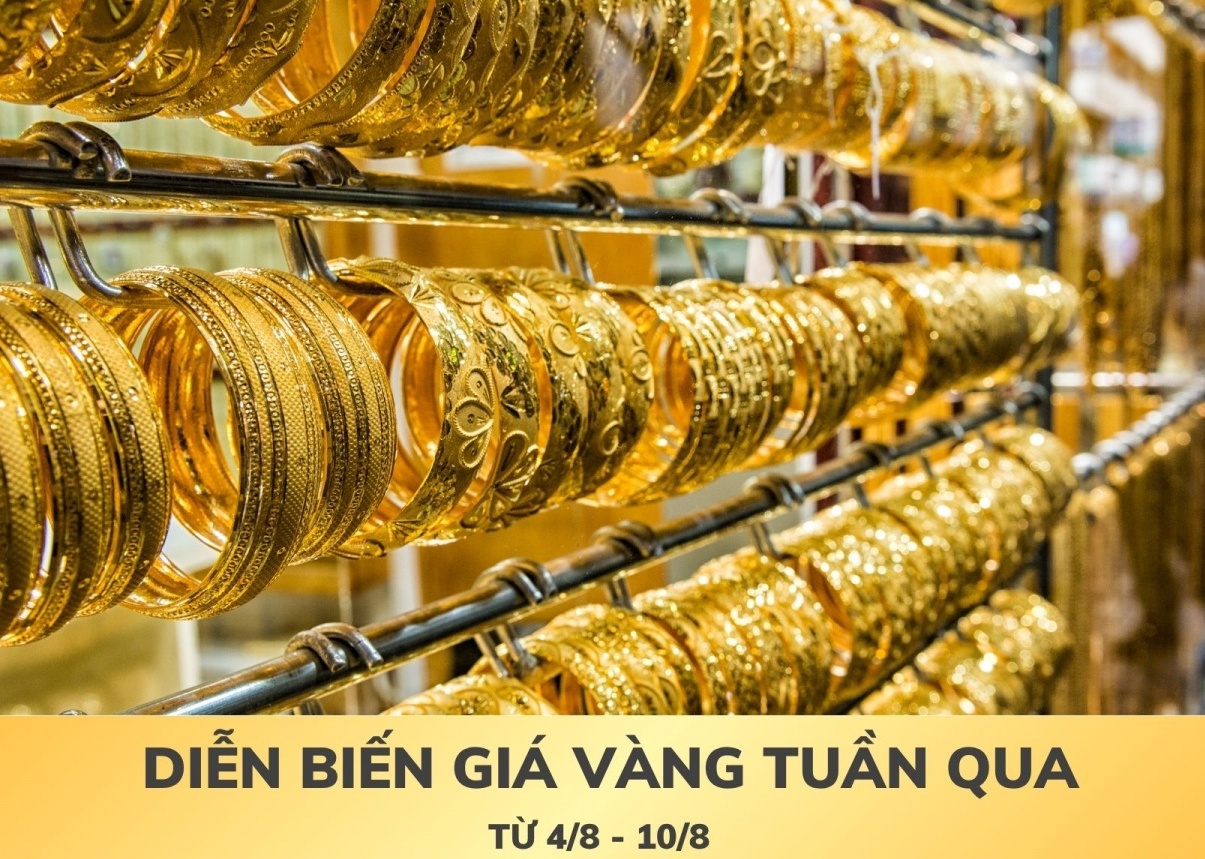 DIỄN BIẾN GIÁ VÀNG TUẦN QUA

TỪ 4/8 - 10/8