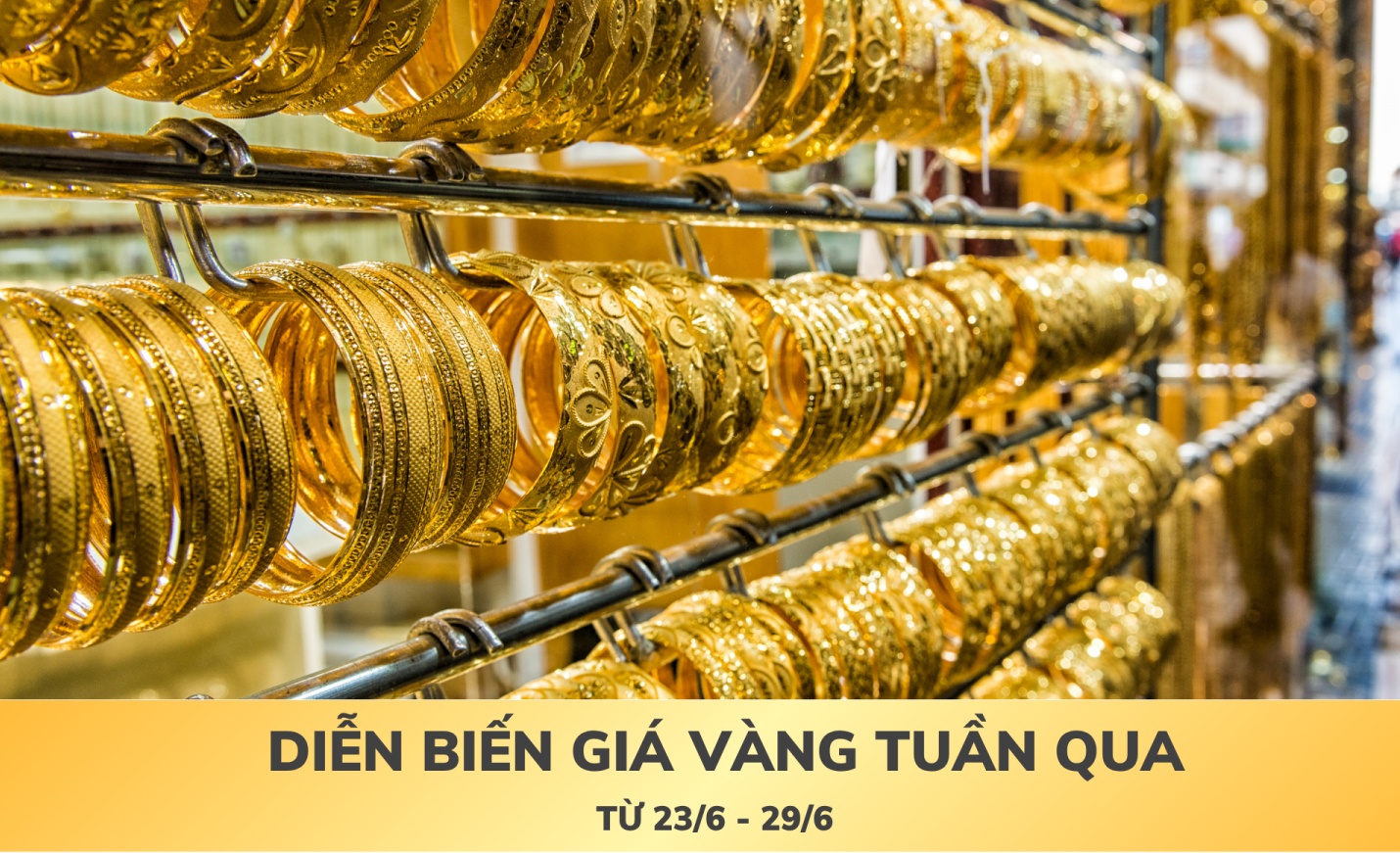 DIỄN BIẾN GIÁ VÀNG TUẦN QUA

TỪ 23/6 - 29/6