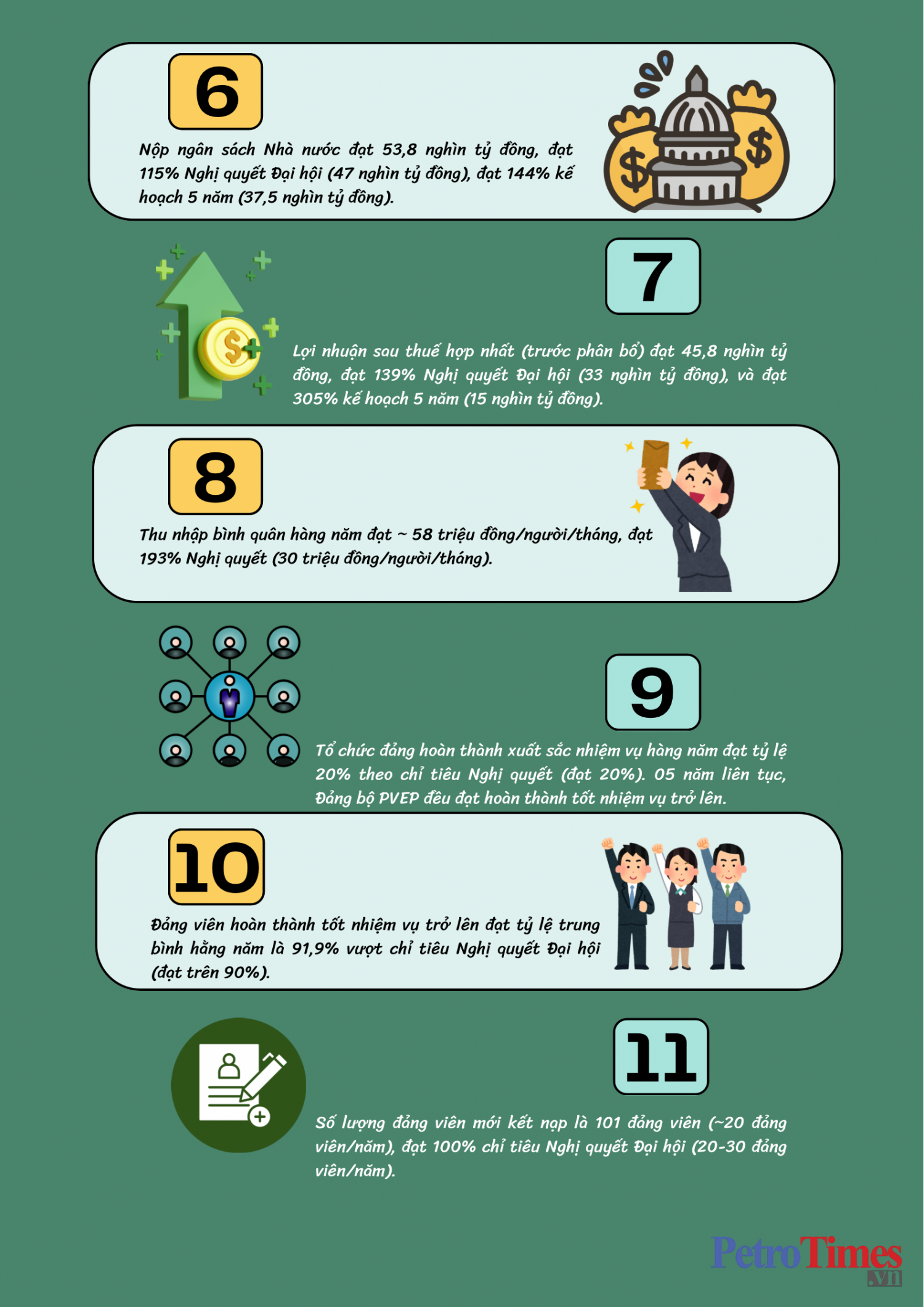 6

Nộp ngân sách Nhà nước đạt 53,8 nghìn tỷ đồng, đạt 115% Nghị quyết Đại hội (47 nghìn tỷ đồng), đạt 144% kế hoạch 5 năm (37,5 nghìn tỷ đồng).

7

Lợi nhuận sau thuế hợp nhất (trước phân bổ) đạt 45,8 nghìn tỷ đồng, đạt 139% Nghị quyết Đại hội (33 nghìn tỷ đồng), và đạt 305% kế hoạch 5 năm (15 nghìn tỷ đồng).

8

Thu nhập bình quân hàng năm đạt ~ 58 triệu đồng/người/tháng, đạt 193% Nghị quyết (30 triệu đồng/người/tháng).

9

Tổ chức đảng hoàn thành xuất sắc nhiệm vụ hàng năm đạt tỷ lệ 20% theo chỉ tiêu Nghị quyết (đạt 20%). 05 năm liên tục, Đảng bộ PVEP đều đạt hoàn thành tốt nhiệm vụ trở lên.

10

Đảng viên hoàn thành tốt nhiệm vụ trở lên đạt tỷ lệ trung bình hằng năm là 91,9% vượt chỉ tiêu Nghị quyết Đại hội (đạt trên 90%).

11

Số lượng đảng viên mới kết nạp là 101 đảng viên (~20 đảng viên/năm), đạt 100% chỉ tiêu Nghị quyết Đại hội (20-30 đảng viên/năm).

PetroTimes .vn