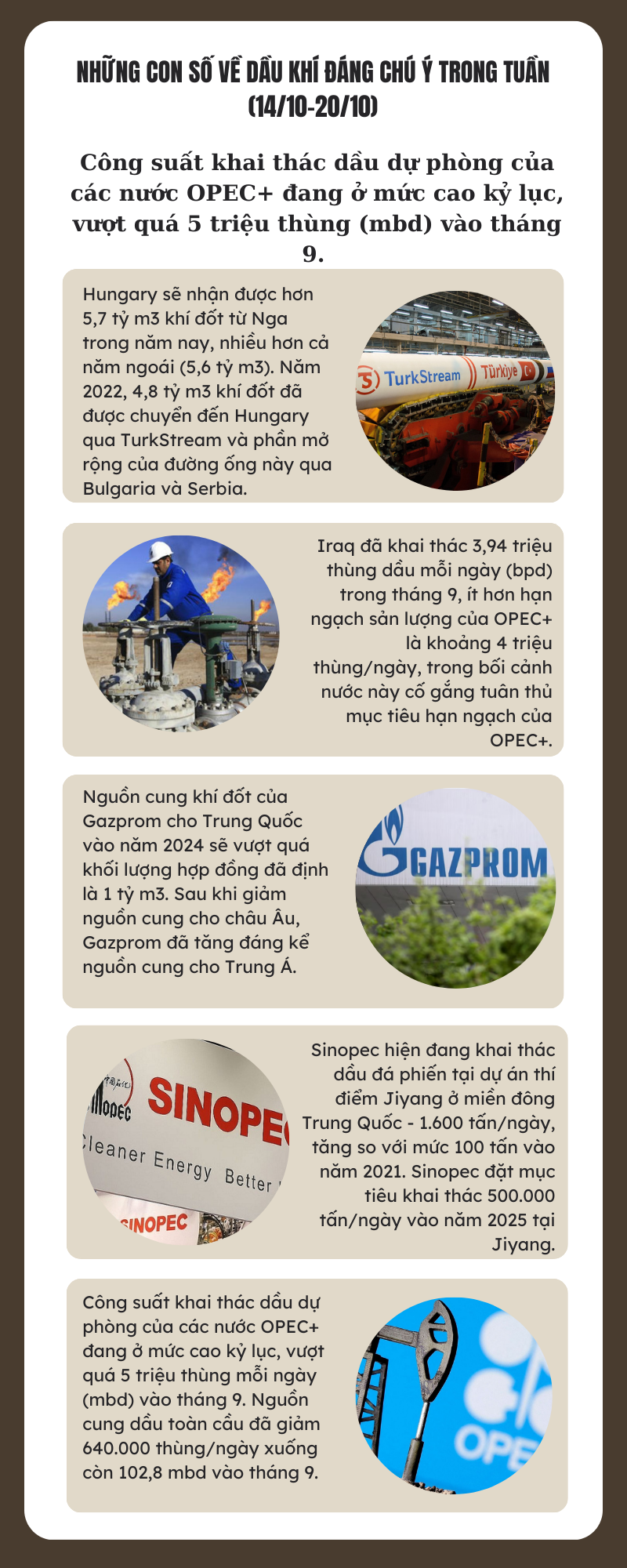 NHỮNG CON SỐ VỀ DẦU KHÍ ĐÁNG CHÚ Ý TRONG TUẦN (14/10-20/10)

Công suất khai thác dầu dự phòng của các nước OPEC+ đang ở mức cao kỷ lục, vượt quá 5 triệu thùng (mbd) vào tháng 9.

Hungary sẽ nhận được hơn 5,7 tỷ m3 khí đốt từ Nga trong năm nay, nhiều hơn cả năm ngoái (5,6 tỷ m3). Năm 2022, 4,8 tỷ m3 khí đốt đã được chuyển đến Hungary qua TurkStream và phần mở rộng của đường ống này qua Bulgaria và Serbia.

TurkStream Türkiye

Iraq đã khai thác 3,94 triệu thùng dầu mỗi ngày (bpd) trong tháng 9, ít hơn hạn ngạch sản lượng của OPEC+ là khoảng 4 triệu thùng/ngày, trong bối cảnh nước này cố gắng tuân thủ mục tiêu hạn ngạch của OPEC+.

Nguồn cung khí đốt của Gazprom cho Trung Quốc vào năm 2024 sẽ vượt quá khối lượng hợp đồng đã định là 1 tỷ m3. Sau khi giảm nguồn cung cho châu Âu, Gazprom đã tăng đáng kể nguồn cung cho Trung Á.

GAZPROM

SINOPEC
Cleaner Energy Better
SINOPEC

Sinopec hiện đang khai thác dầu đá phiến tại dự án thí điểm Jiyang ở miền đông Trung Quốc - 1.600 tấn/ngày, tăng so với mức 100 tấn vào năm 2021. Sinopec đặt mục tiêu khai thác 500.000 tấn/ngày vào năm 2025 tại Jiyang.

Công suất khai thác dầu dự phòng của các nước OPEC+ đang ở mức cao kỷ lục, vượt quá 5 triệu thùng mỗi ngày (mbd) vào tháng 9. Nguồn cung dầu toàn cầu đã giảm 640.000 thùng/ngày xuống còn 102,8 mbd vào tháng 9.

OPE